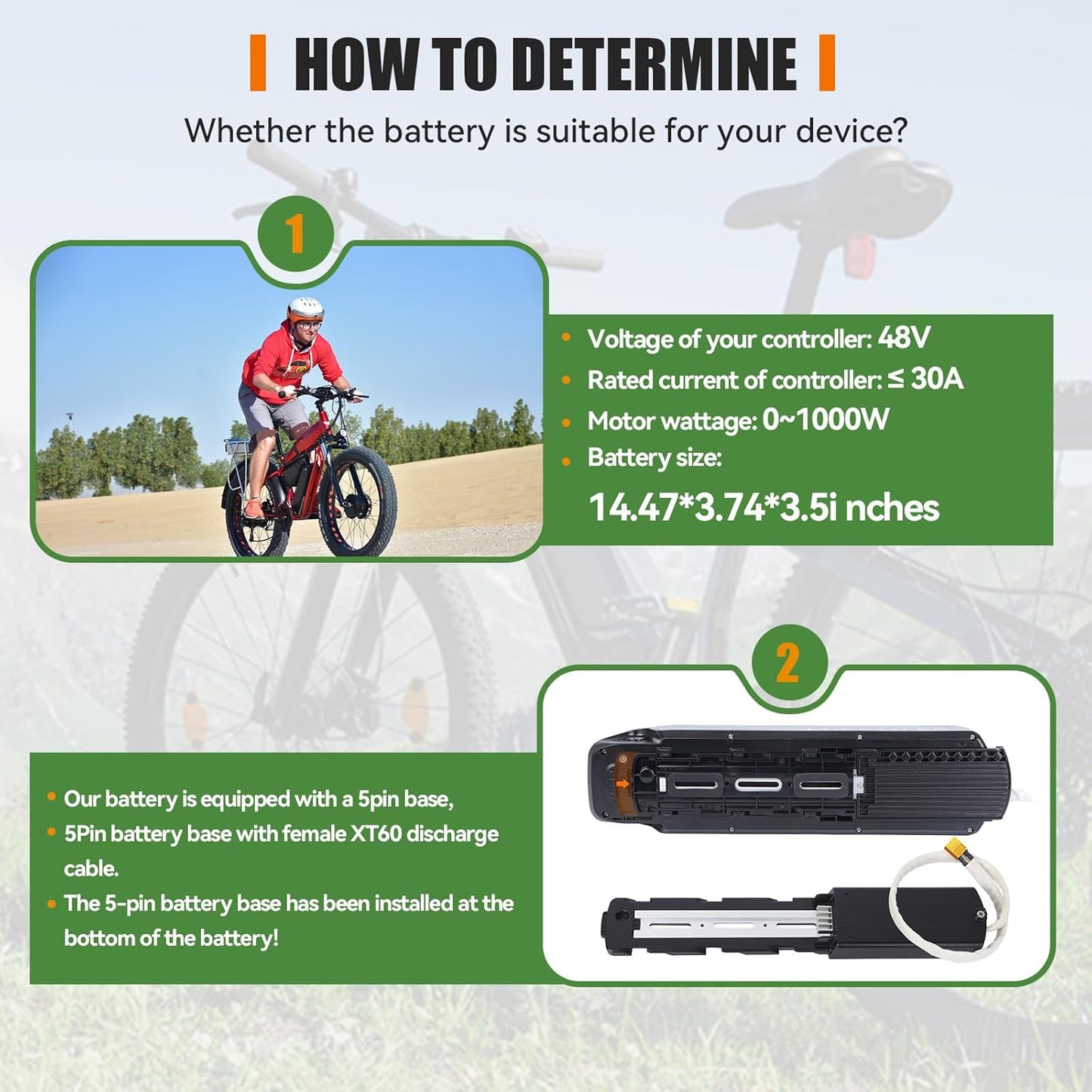 HOW TO DETERMINE

Whether the battery is suitable for your device?

1

• Voltage of your controller: 48V
• Rated current of controller: ≤ 30A
• Motor wattage: 0~1000W
• Battery size:

14.47*3.74*3.5i nches

2

• Our battery is equipped with a 5pin base,
• 5Pin battery base with female XT60 discharge cable.
• The 5-pin battery base has been installed at the bottom of the battery!