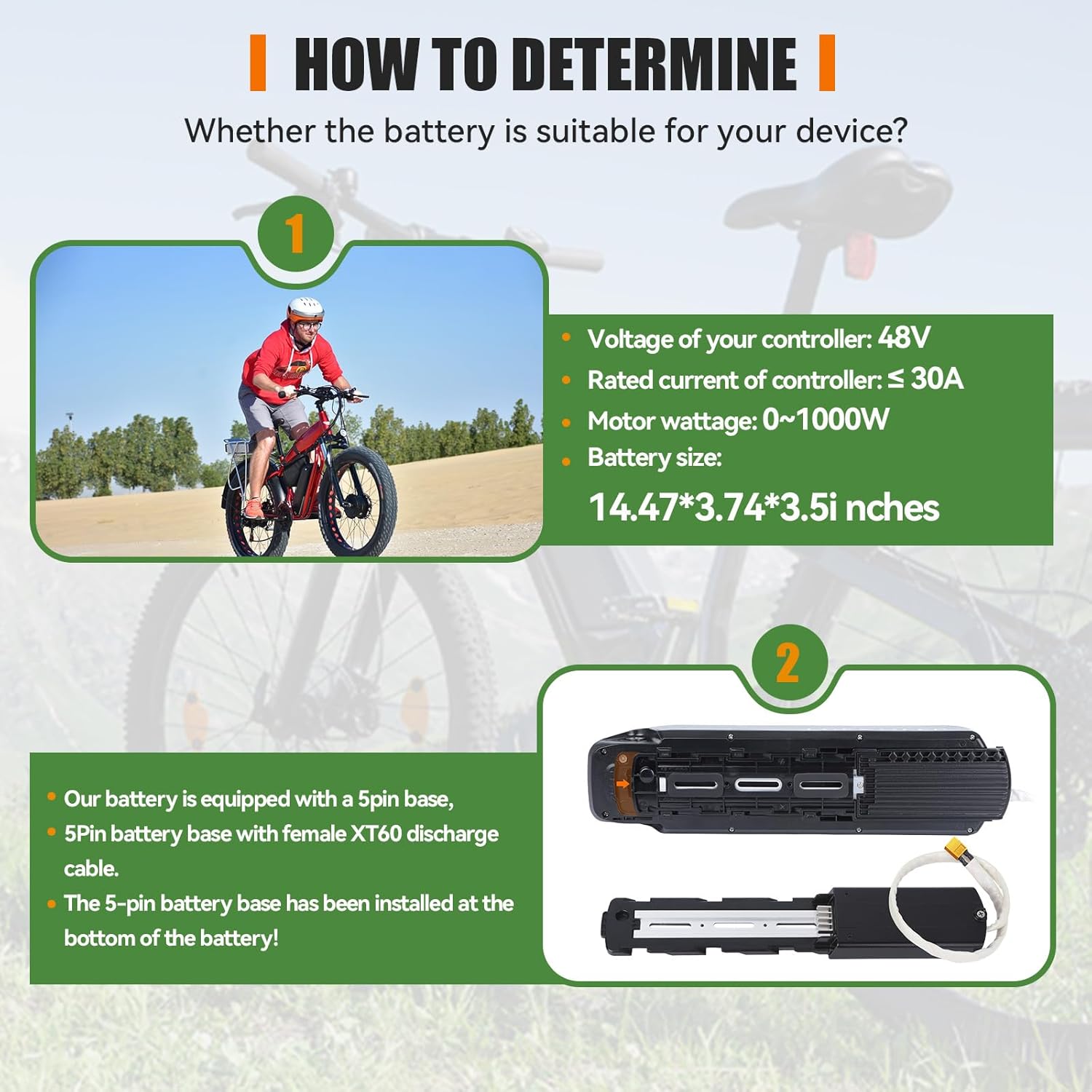 HOW TO DETERMINE

Whether the battery is suitable for your device?

1

• Voltage of your controller: 48V
• Rated current of controller: ≤ 30A
• Motor wattage: 0~1000W
• Battery size:
14.47*3.74*3.5i nches

2

• Our battery is equipped with a 5pin base,
• 5Pin battery base with female XT60 discharge cable.
• The 5-pin battery base has been installed at the bottom of the battery!